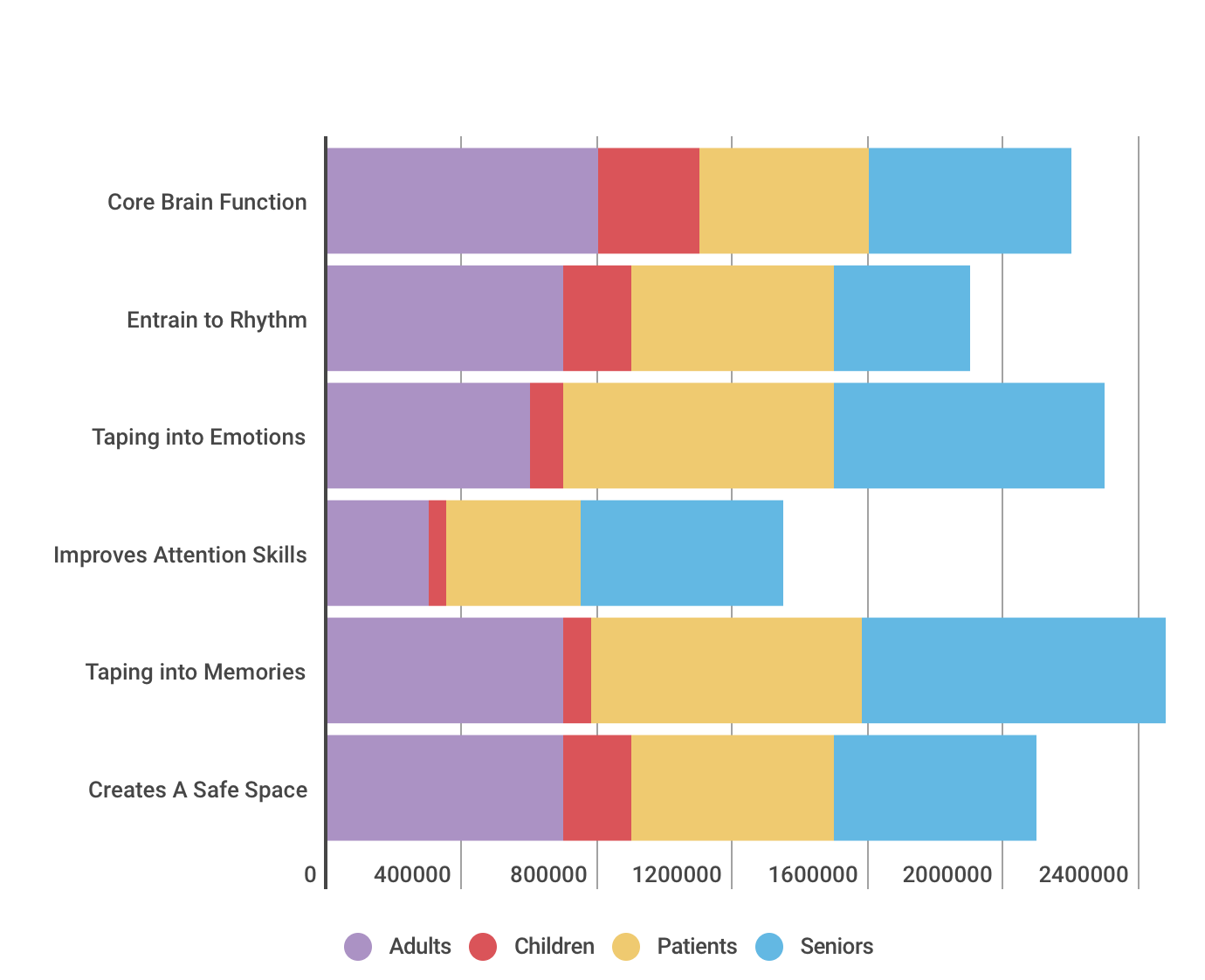 Core Brain Function
Entrain to Rhythm
Taping into Emotions
Improves Attention Skills
Taping into Memories
Creates A Safe Space

0
400000
800000
1200000
1600000
2000000
2400000

Adults
Children
Patients
Seniors